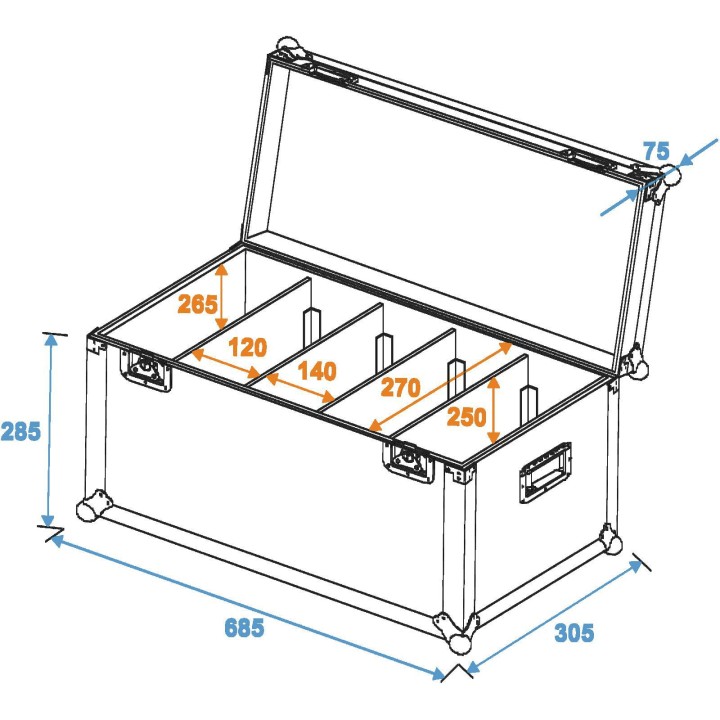 75
265
120
140
270
250
285
685
305