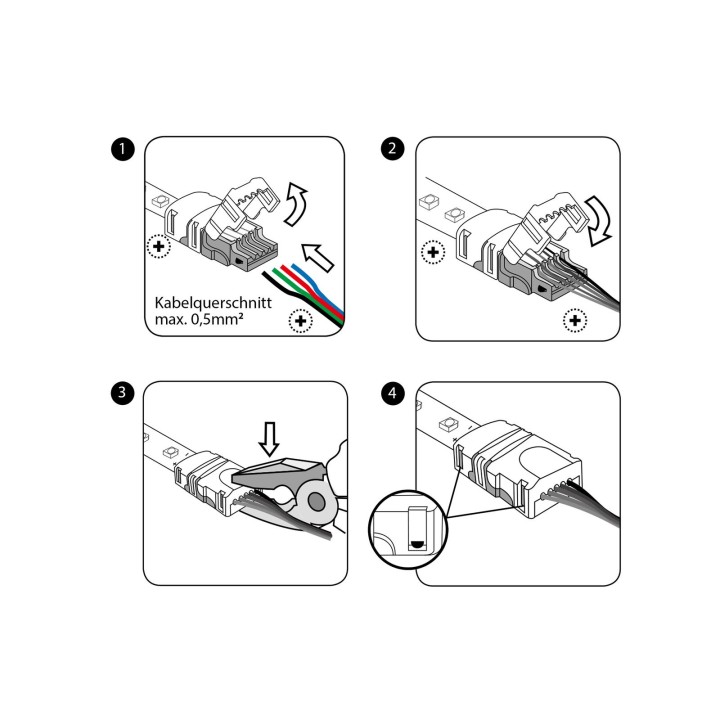 1

+

Kabelquerschnitt max. 0,5mm²

+

2

+

+

3

4