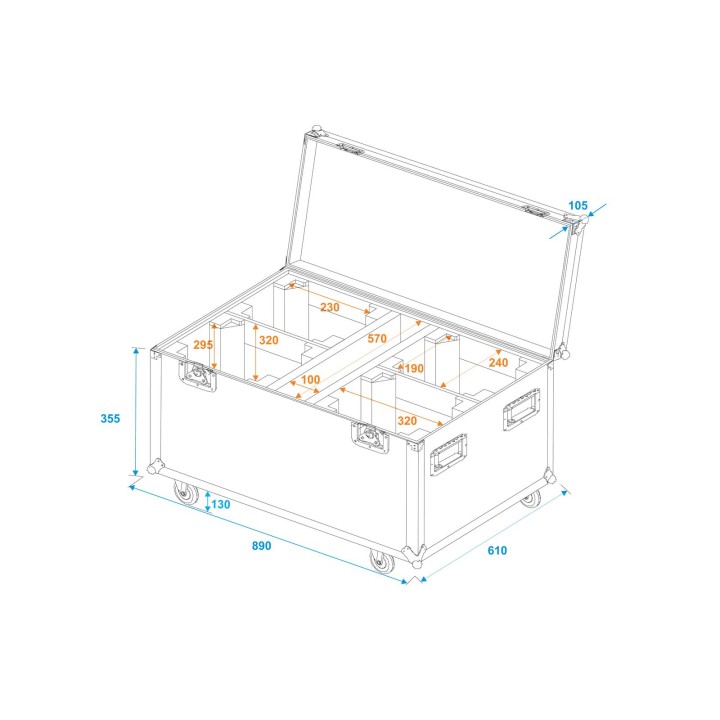 105
230
295
320
570
190
240
100
320
355
130
890
610