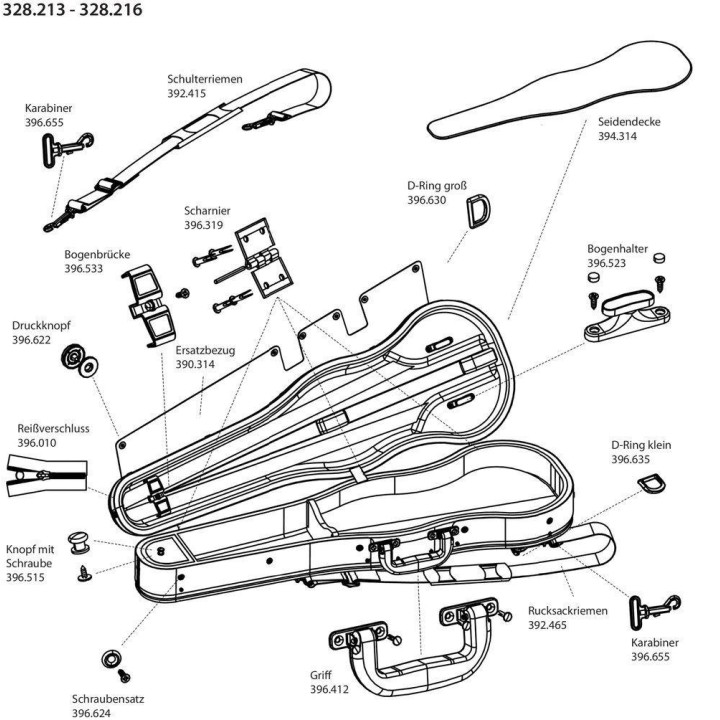 328.213 - 328.216

Schulterriemen
392.415

Karabiner
396.655

Seidendecke
394.314

D-Ring groß
396.630

Scharnier
396.319

Bogenbrücke
396.533

Bogenhalter
396.523

Druckknopf
396.622

Ersatzbezug
390.314

Reißverschluss
396.010

D-Ring klein
396.635

Knopf mit
Schraube
396.515

Rucksackriemen
392.465

Karabiner
396.655

Griff
396.412

Schraubensatz
396.624