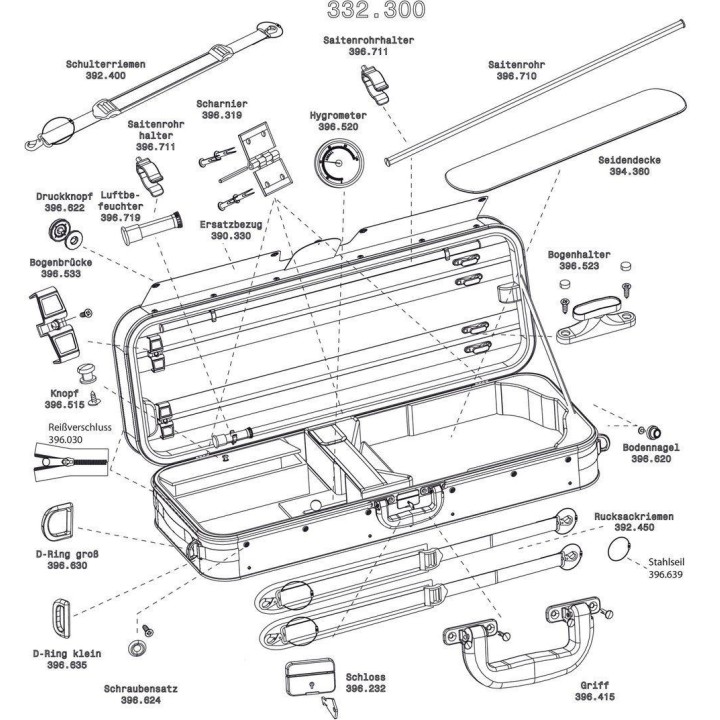 332.300

Schulterriemen
392.400

Saitenrohrhalter
396.711

Saitenrohr
396.710

Scharnier
396.319

Saitenrohr halter
396.711

Hygrometer
396.520

Seidendecke
394.360

Druckknopf
396.622

Luftbefeuchter
396.719

Ersatzbezug
390.330

Bogenbrücke
396.533

Bogenhalter
396.523

Knopf
396.515

Reißverschluss
396.030

Bodennagel
396.620

D-Ring groß
396.630

Rucksackriemen
392.450

Stahlseil
396.639

D-Ring klein
396.635

Schraubensatz
396.624

Schloss
396.232

Griff
396.415