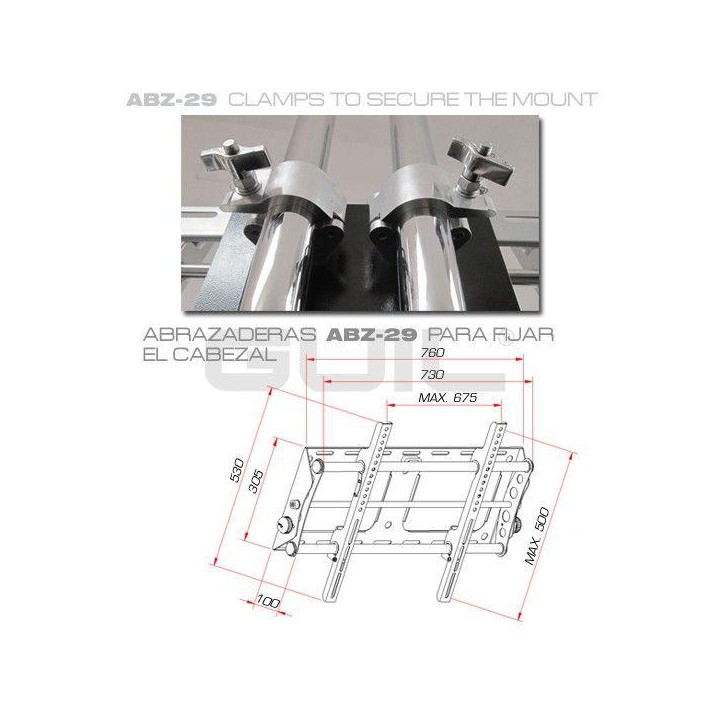 ABZ-29 CLAMPS TO SECURE THE MOUNT

ABRAZADERAS ABZ-29 PARA FIJAR EL CABEZAL

GUIL

760

730

MAX. 675

530

305

100

MAX. 500