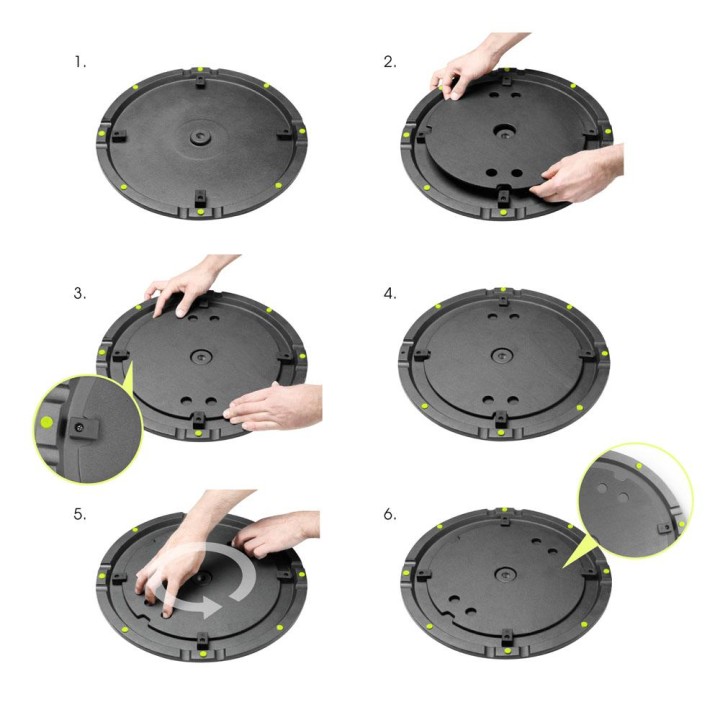 1.

2.

3.

4.

5.

6.