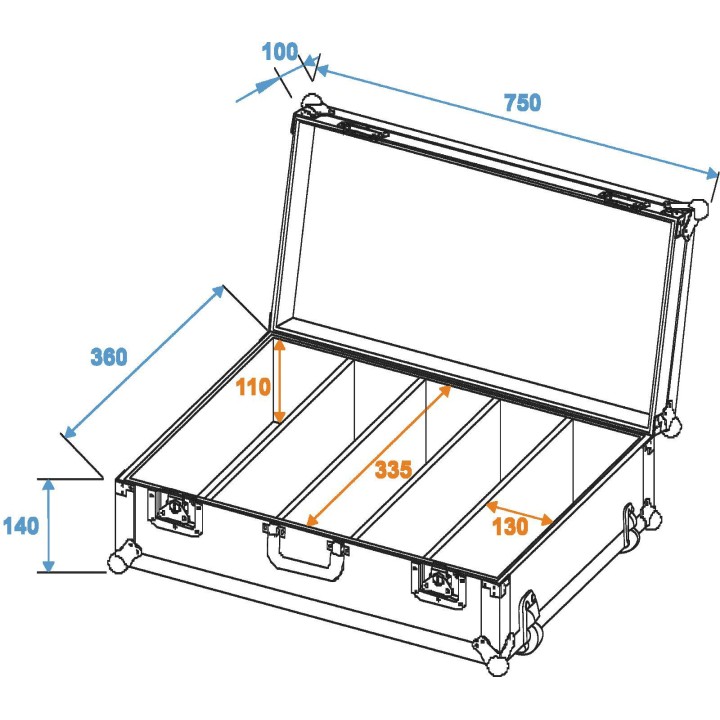 100
750
360
110
335
140
130