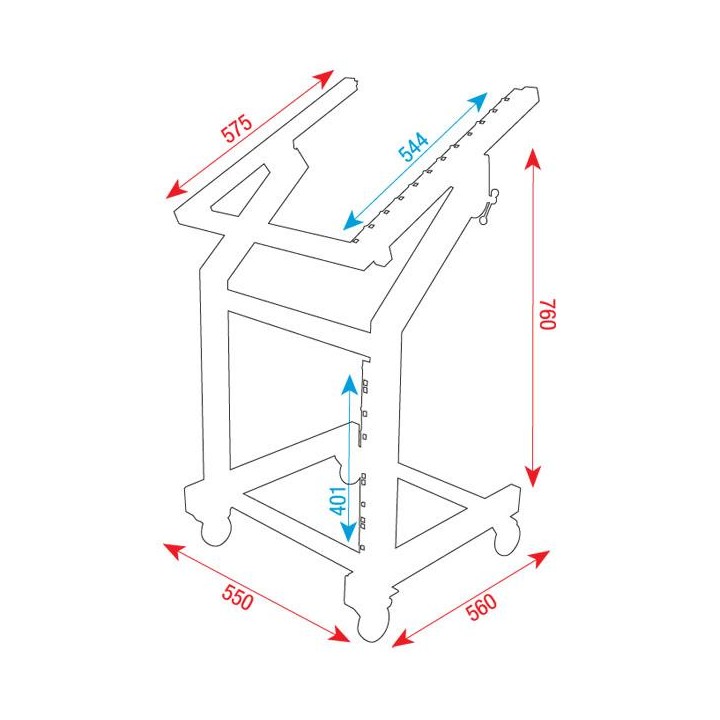 575

544

760

401

550

560