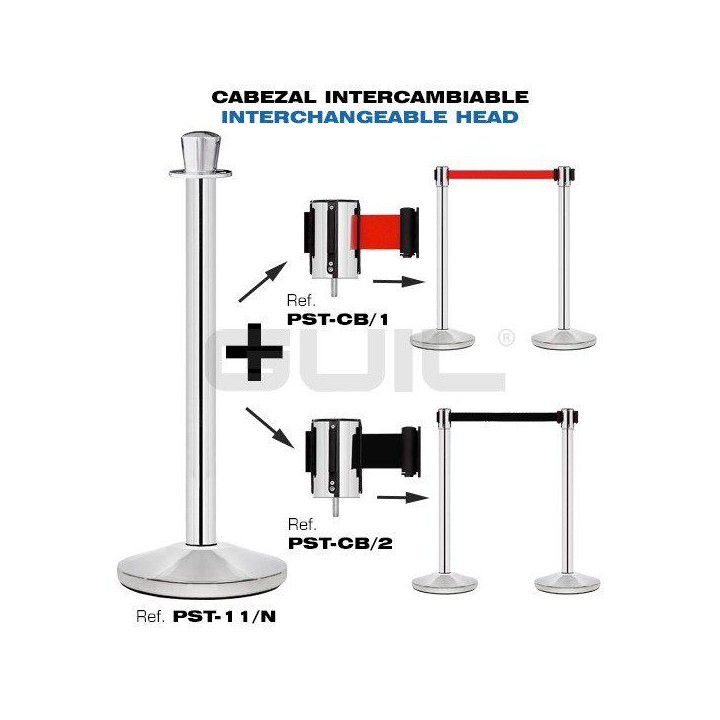 CABEZAL INTERCAMBIABLE
INTERCHANGEABLE HEAD

Ref.
PST-CB/1

GUIL®

Ref.
PST-CB/2

Ref. PST-11/N