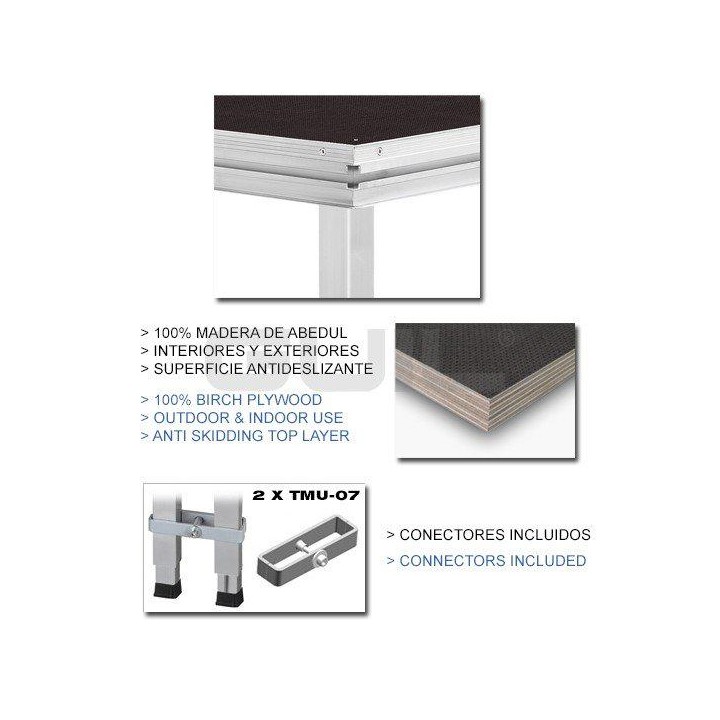 > 100% MADERA DE ABEDUL
> INTERIORES Y EXTERIORES
> SUPERFICIE ANTIDESLIZANTE

> 100% BIRCH PLYWOOD
> OUTDOOR & INDOOR USE
> ANTI SKIDDING TOP LAYER

2 X TMU-07

> CONECTORES INCLUIDOS
> CONNECTORS INCLUDED