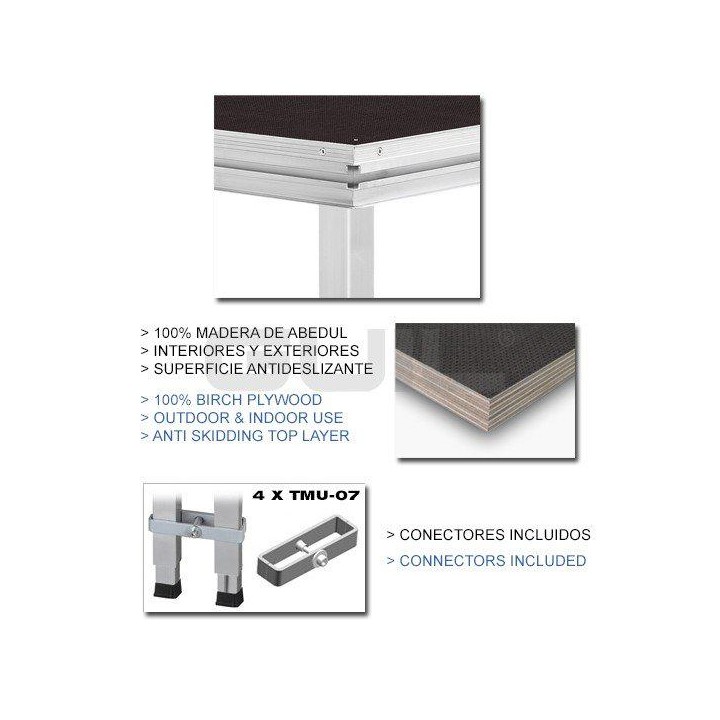 > 100% MADERA DE ABEDUL
> INTERIORES Y EXTERIORES
> SUPERFICIE ANTIDESLIZANTE

> 100% BIRCH PLYWOOD
> OUTDOOR & INDOOR USE
> ANTI SKIDDING TOP LAYER

4 X TMU-07

> CONECTORES INCLUIDOS
> CONNECTORS INCLUDED