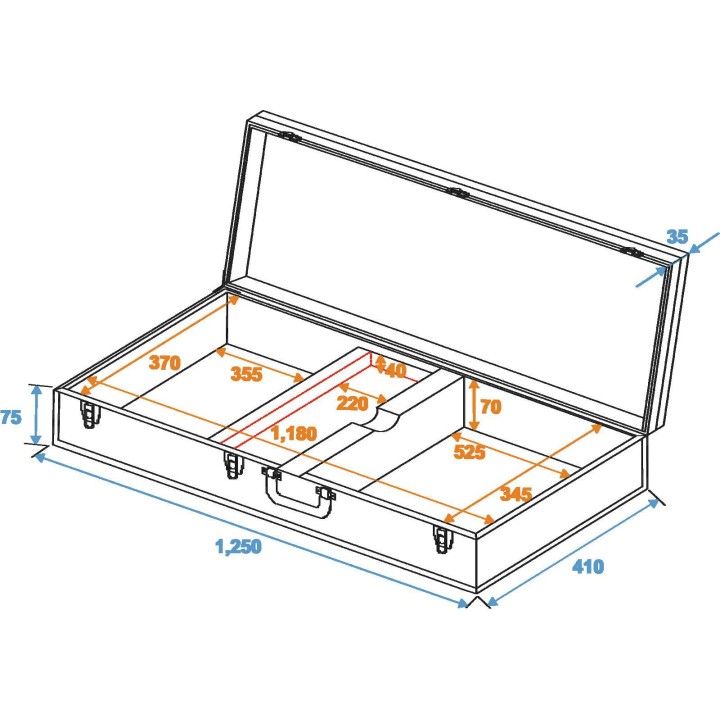 35
370
355
40
220
70
75
1,180
525
345
1,250
410