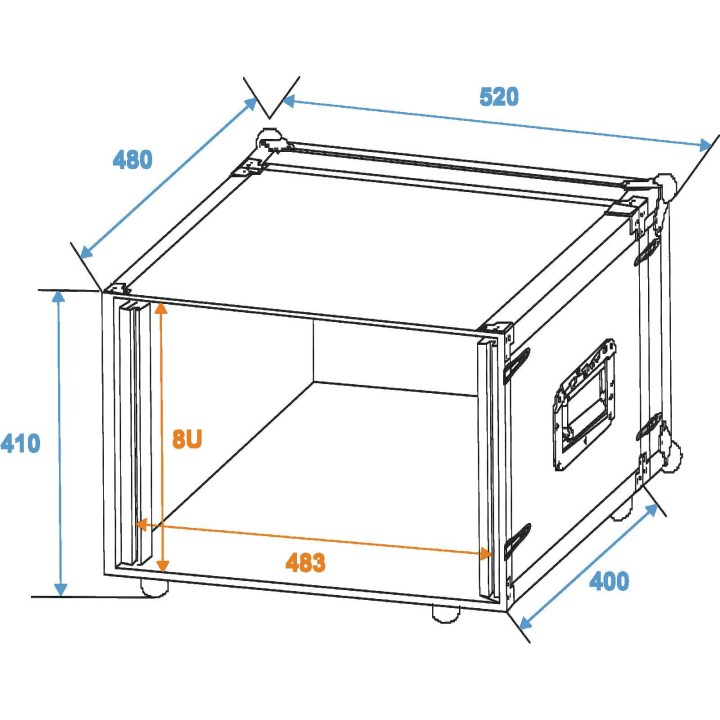 520
480
410
8U
483
400