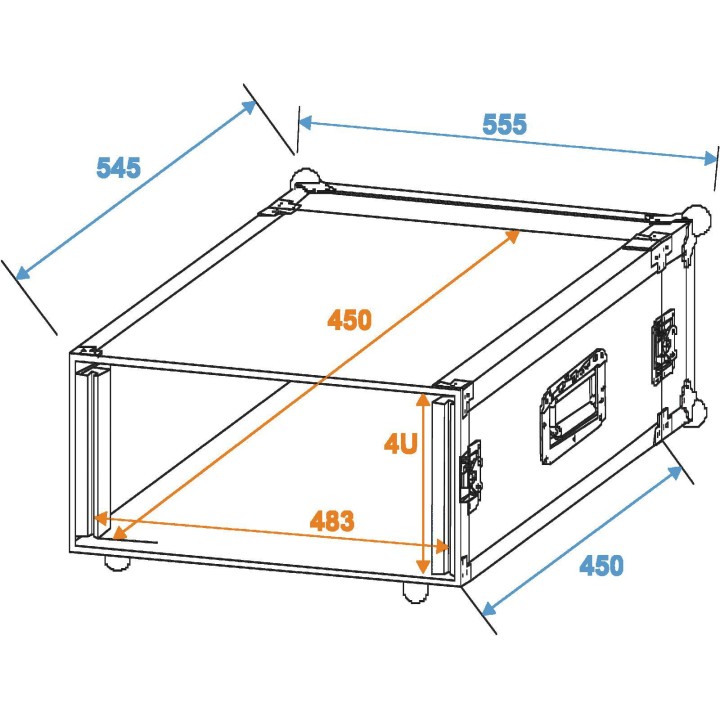 545

555

450

4U

483

450