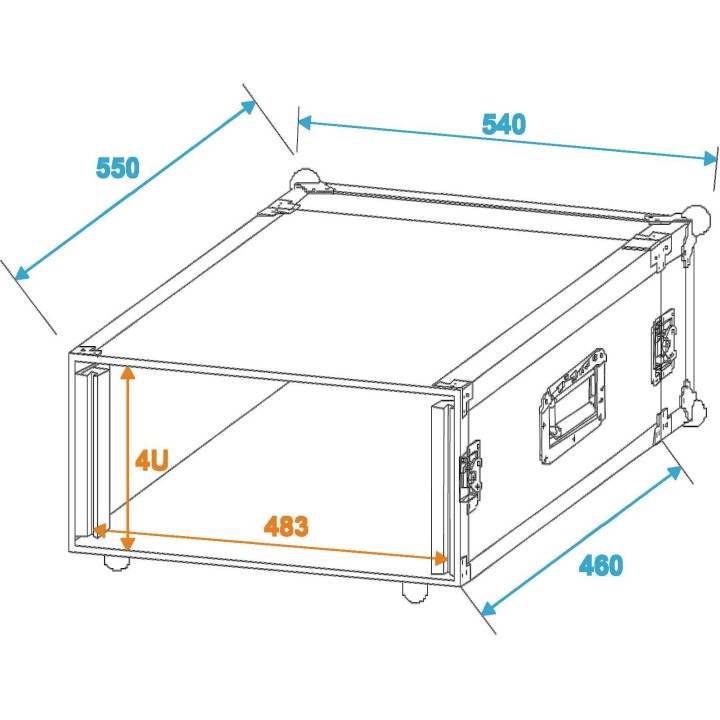 550

540

4U

483

460