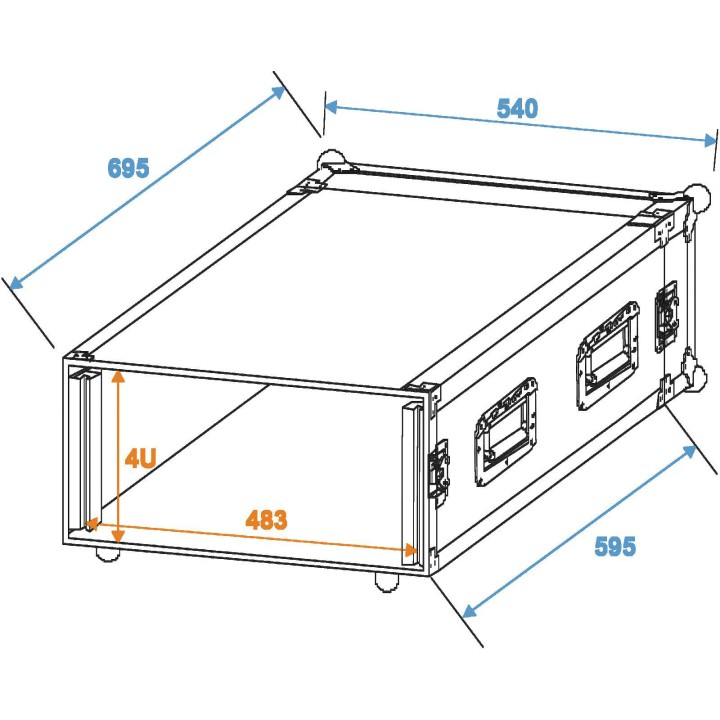 695

540

4U

483

595