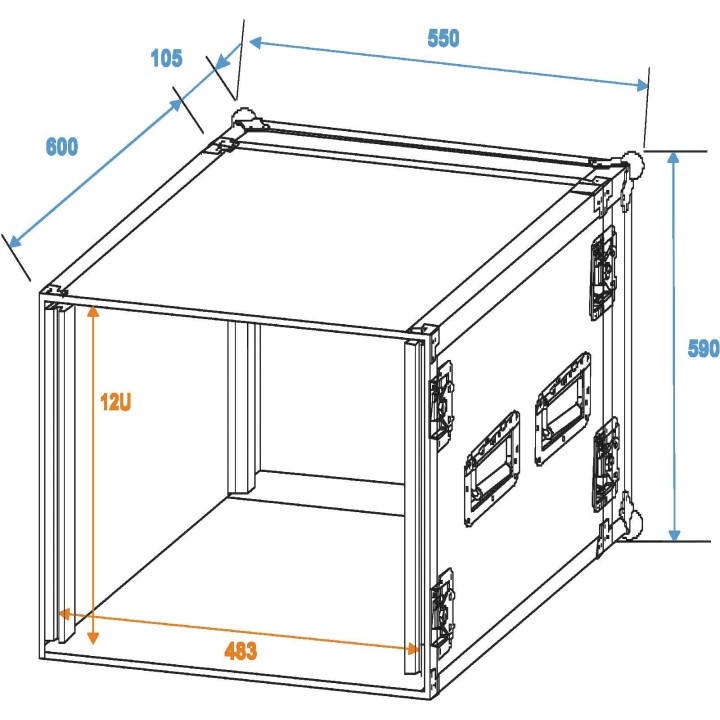 105
550
600
590
12U
483