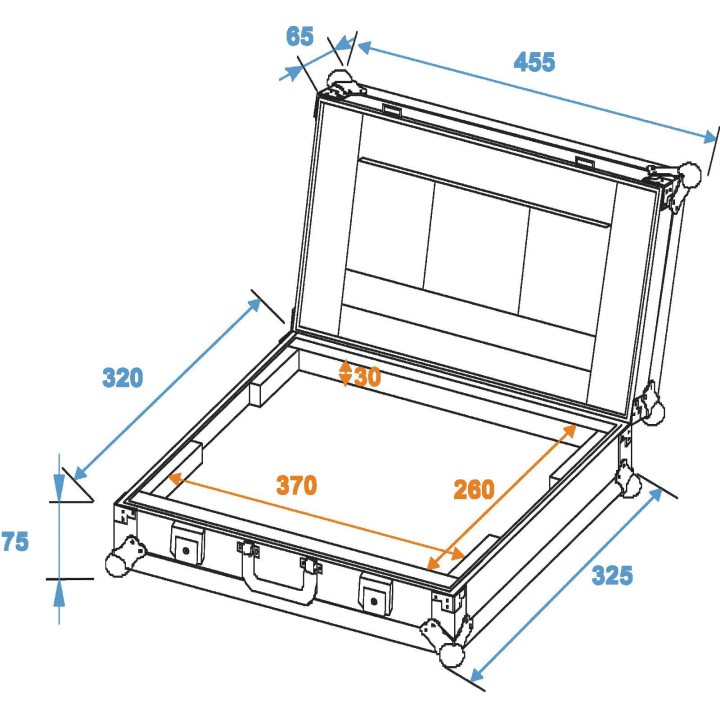 65
455
320
30
370
260
75
325