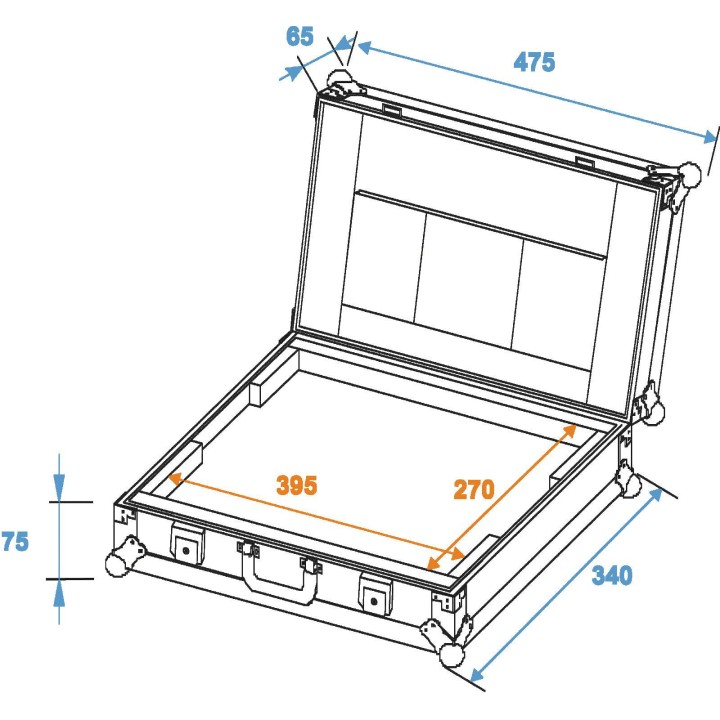 65
475
395
270
75
340