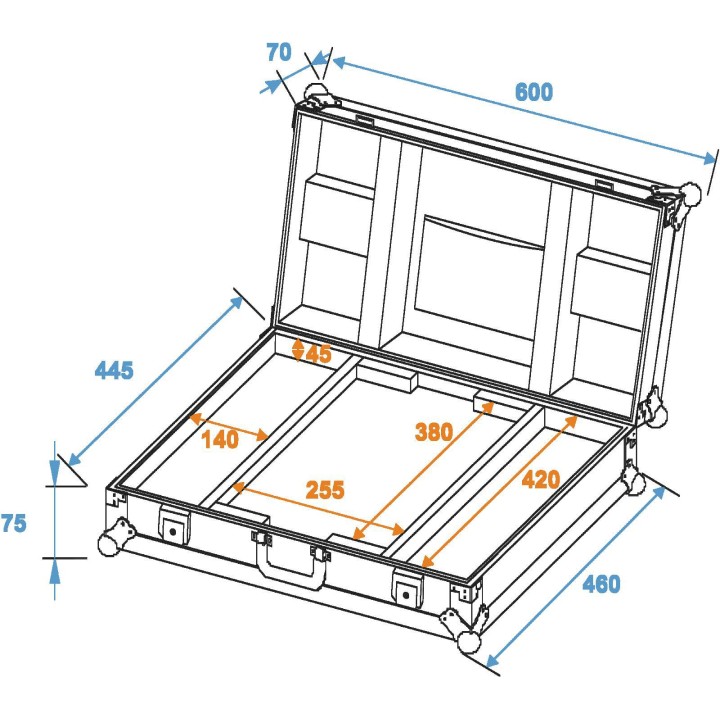 70
600
445
45
140
380
255
420
75
460