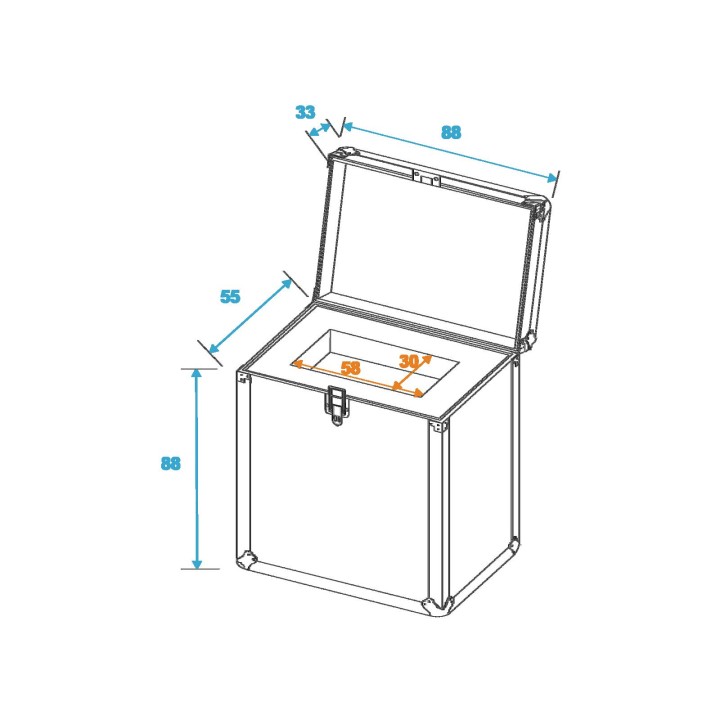 33
88
55
58
30
88