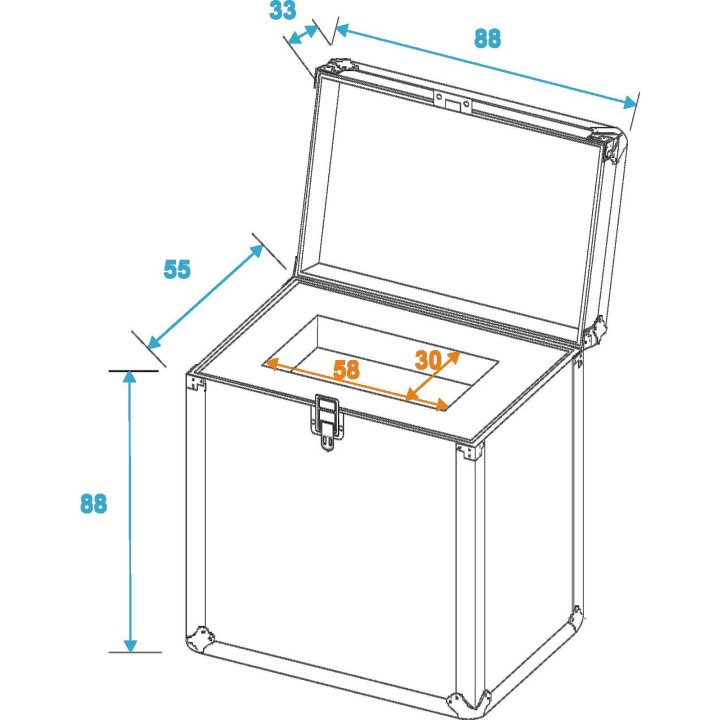 33
88
55
58
30
88