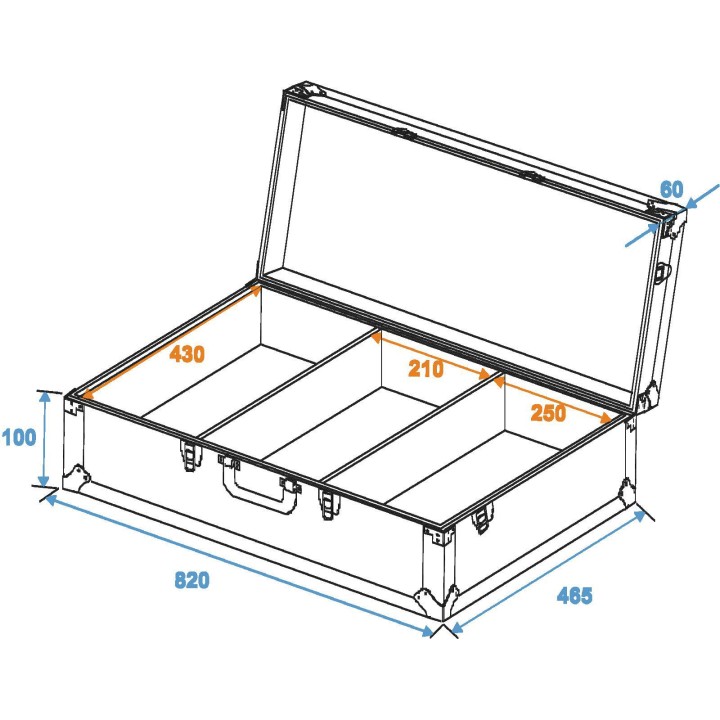 60

430

210

250

100

820

465