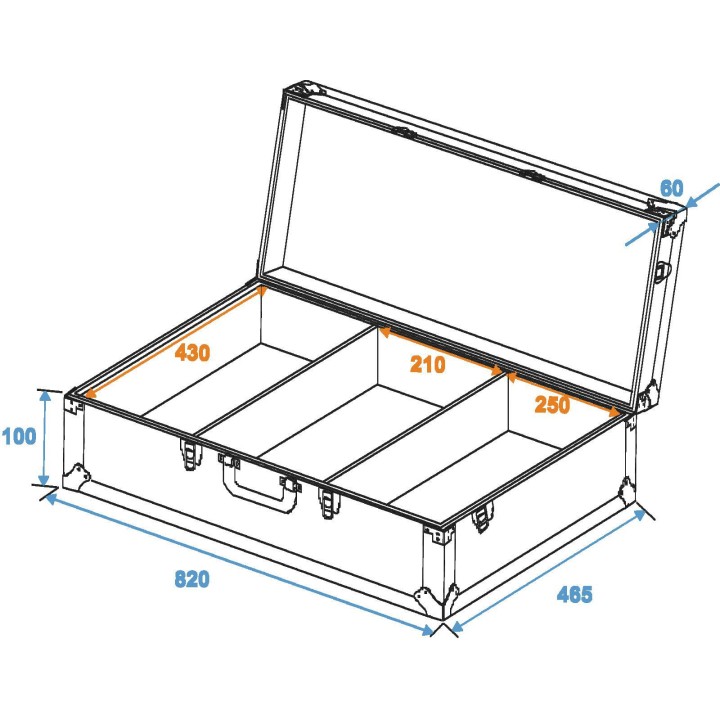 60

430

210

250

100

820

465