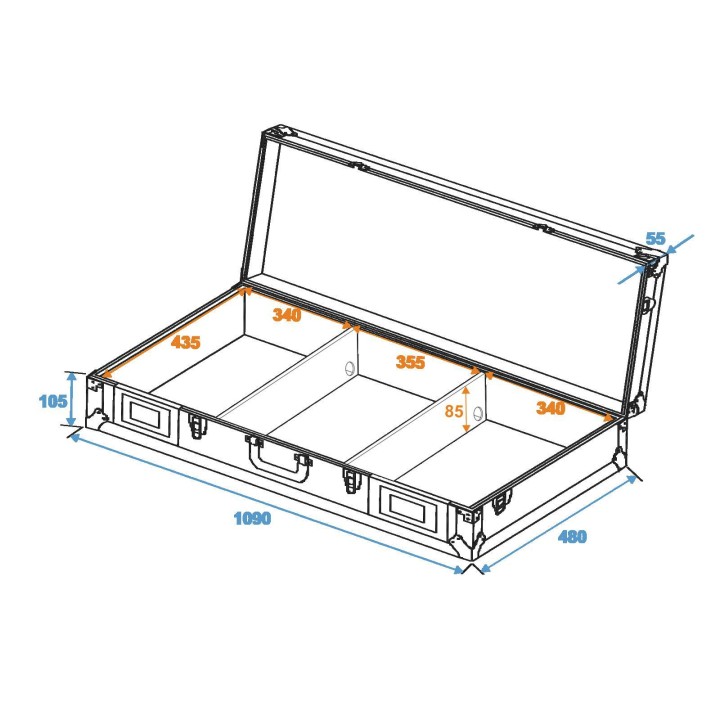 55
340
435
355
105
85
340
1090
480