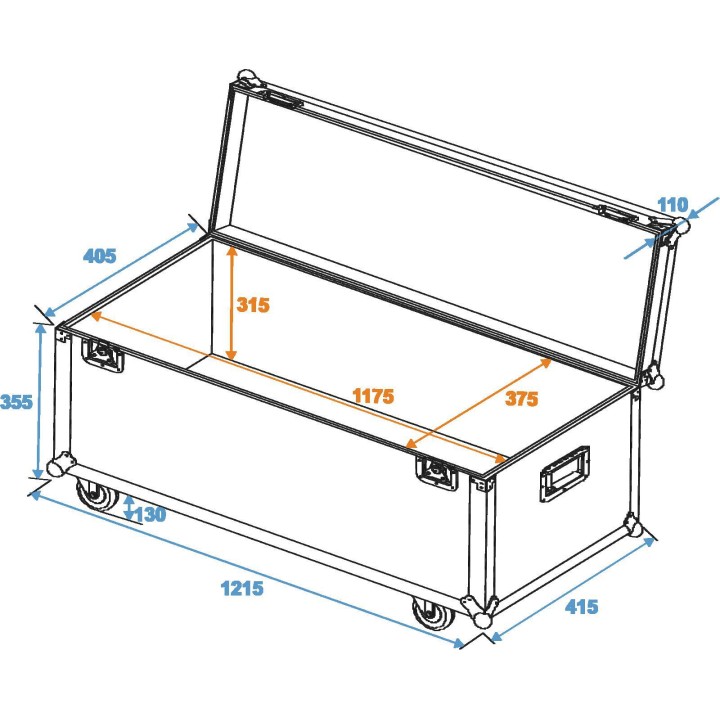 110
405
315
355
1175
375
130
1215
415