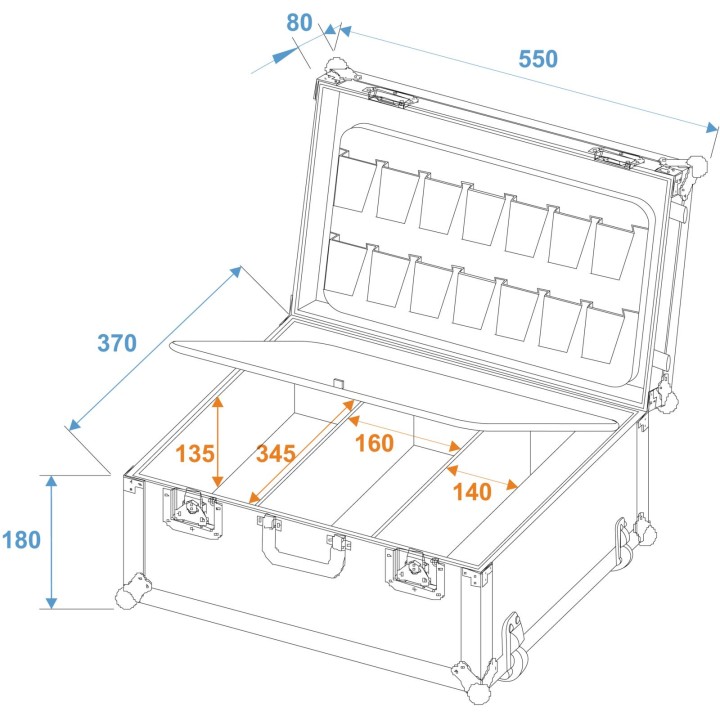 80
550
370
135
345
160
140
180