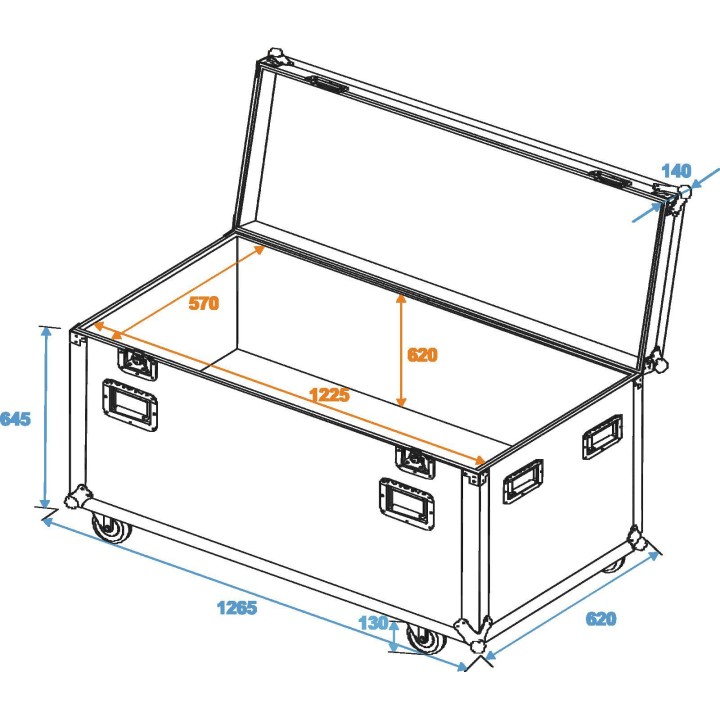 140
570
620
1225
645
1265
130
620