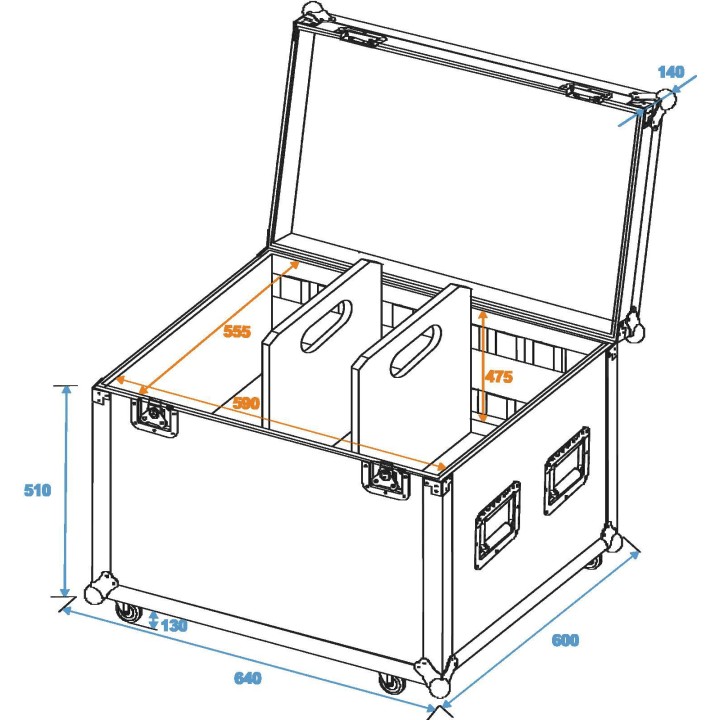 140

555

475

590

510

130

600

640