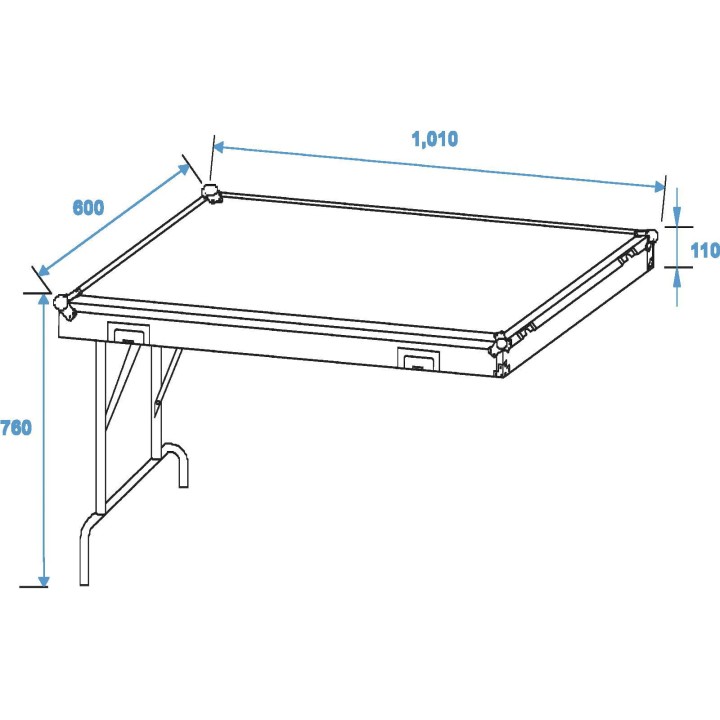 1,010

600

110

760