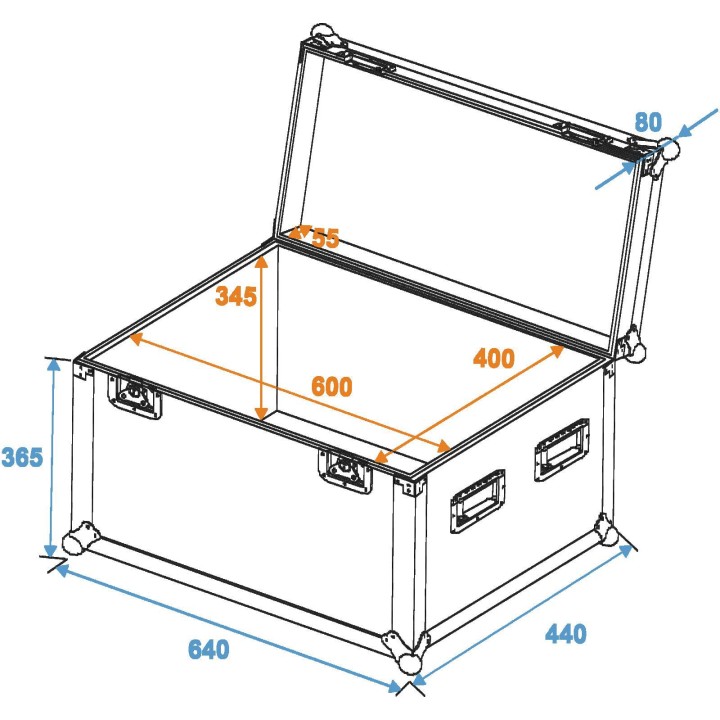 80
55
345
400
600
365
640
440