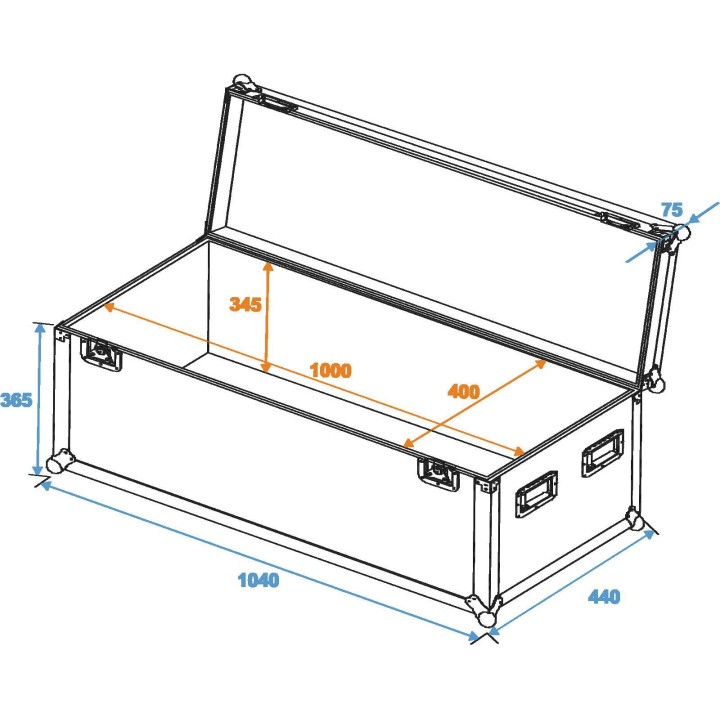 75

345

1000

400

365

1040

440