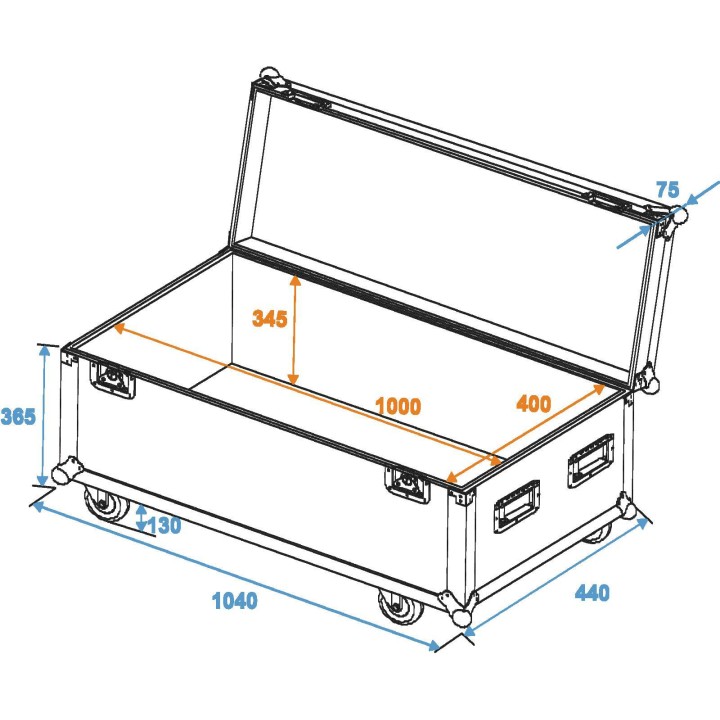 75
345
365
1000
400
130
1040
440