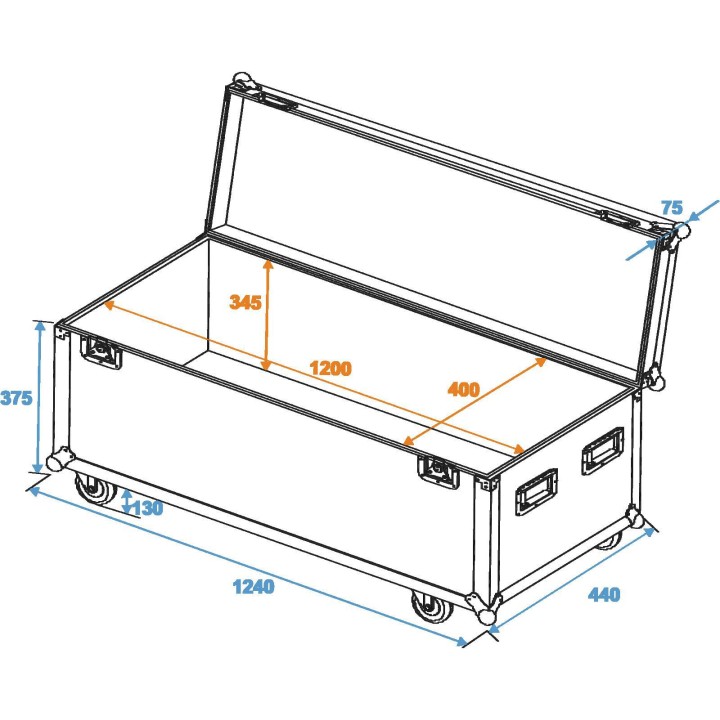 75
345
1200
400
375
130
1240
440