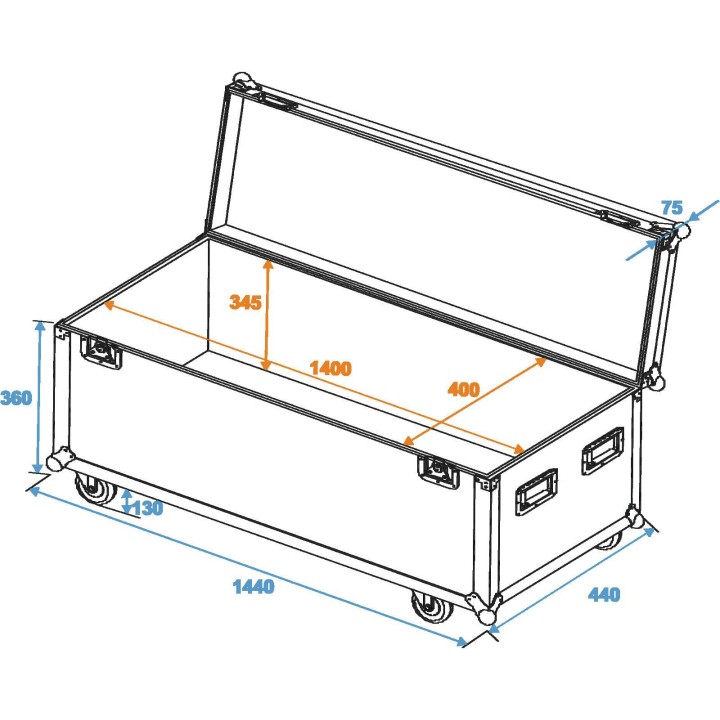 75
345
1400
400
360
130
1440
440