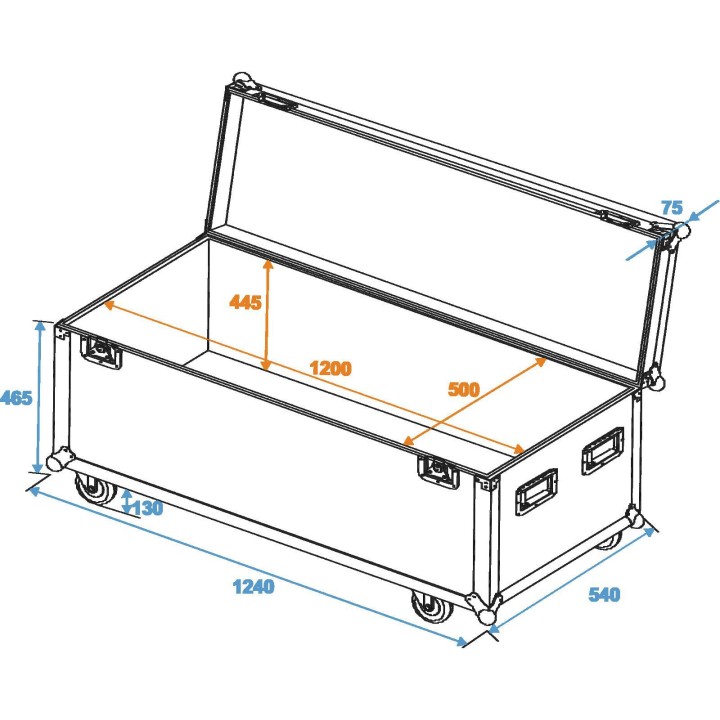 75
445
1200
500
465
130
1240
540