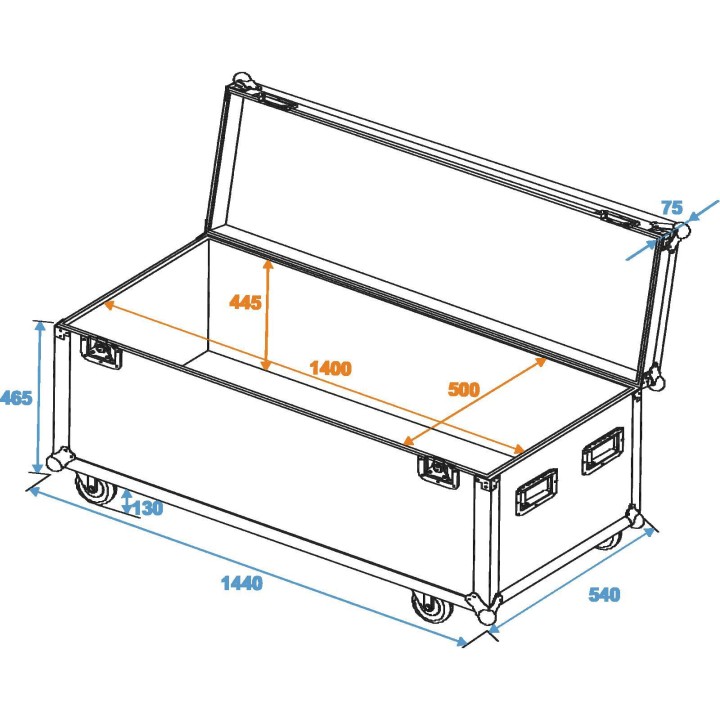 75

445

1400

500

465

130

1440

540