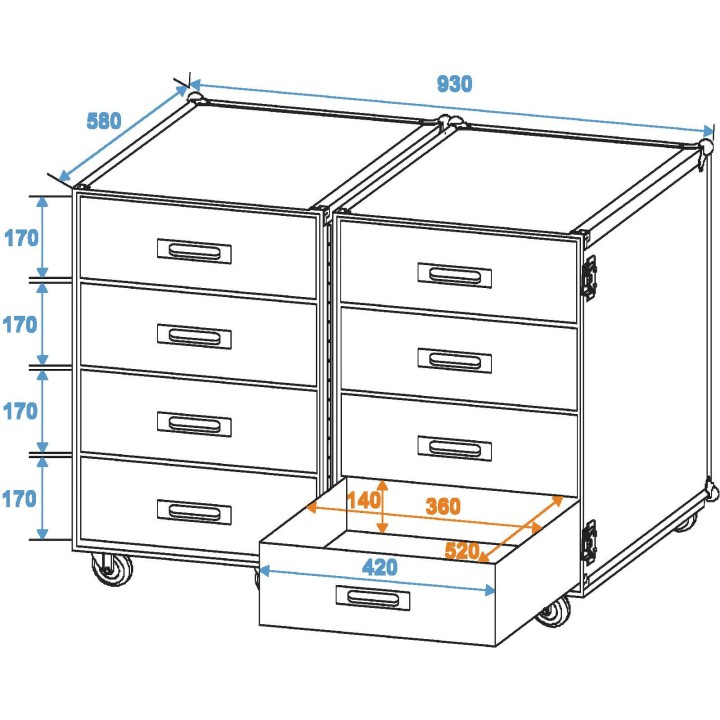 930
580
170
170
170
170
140
360
520
420