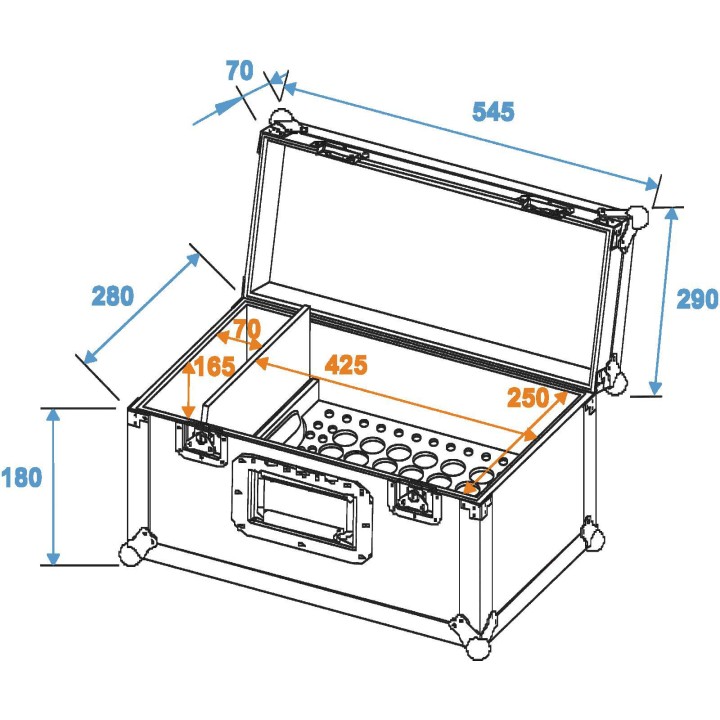 70
545
280
290
70
165
425
250
180