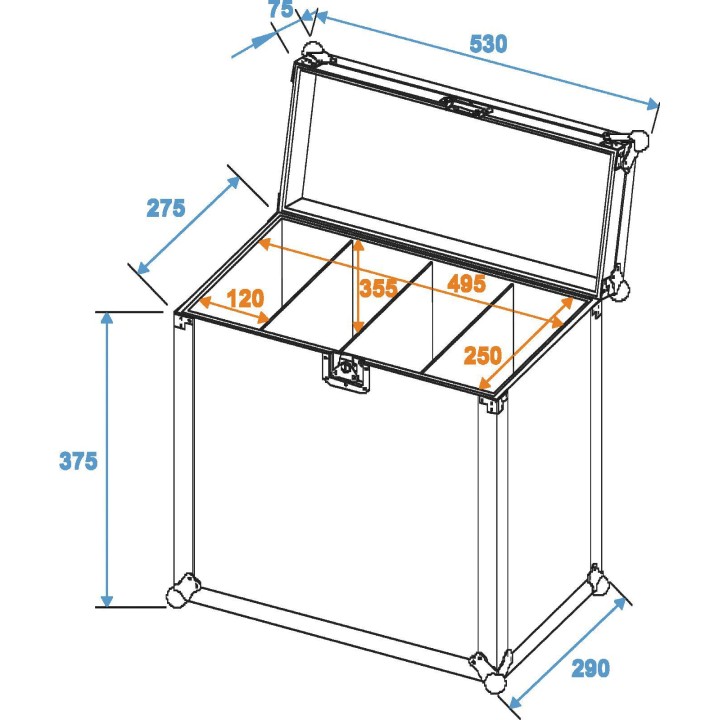 75
530
275
120
355
495
250
375
290