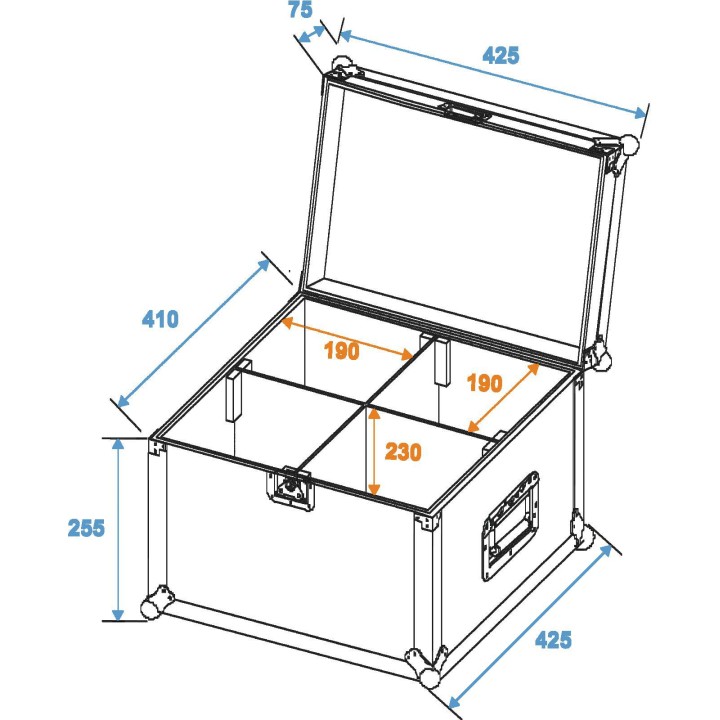 75
425
410
190
190
230
255
425