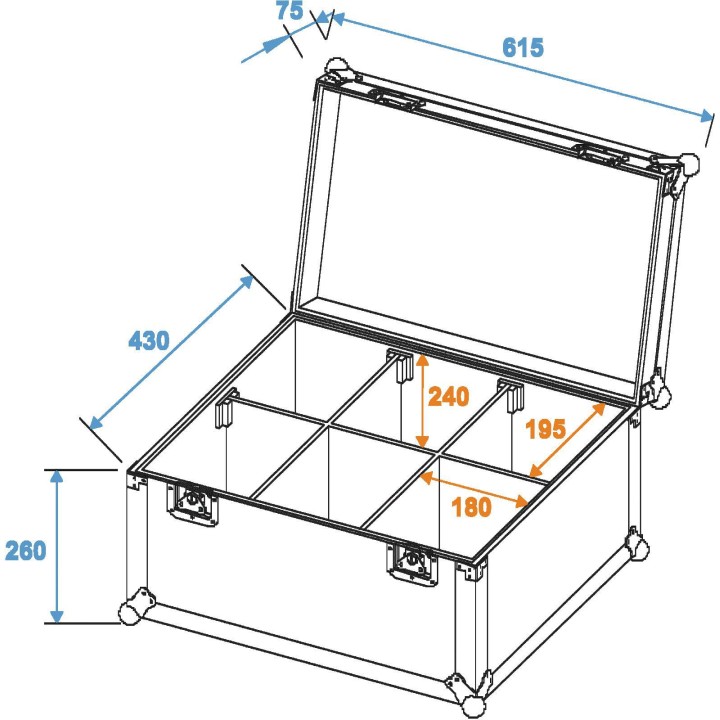 75
615
430
240
195
180
260