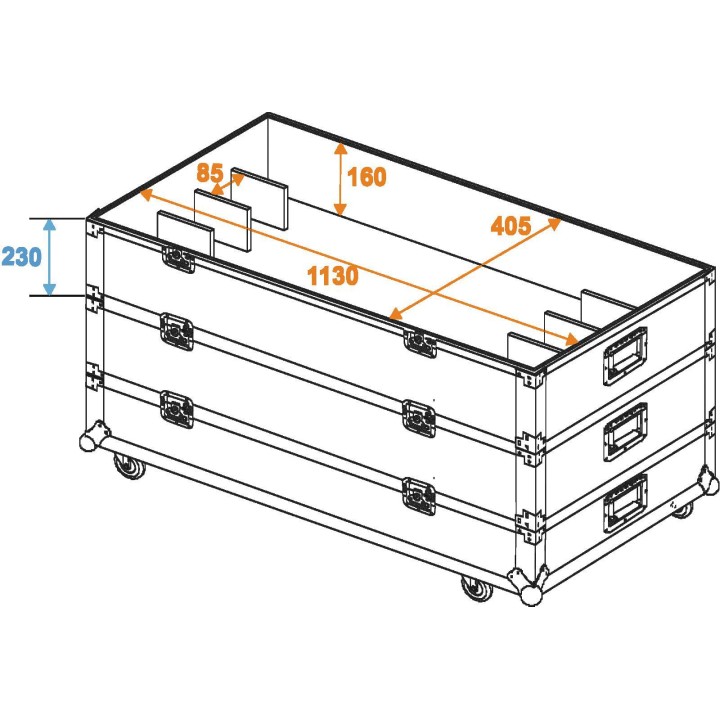 85
160
405
230
1130