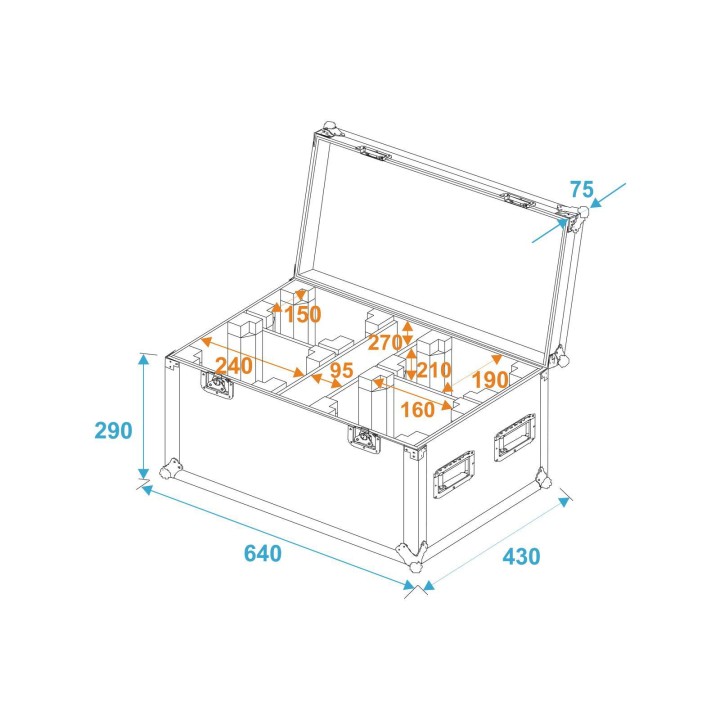 75
150
270
240
95
210
190
160
290
640
430