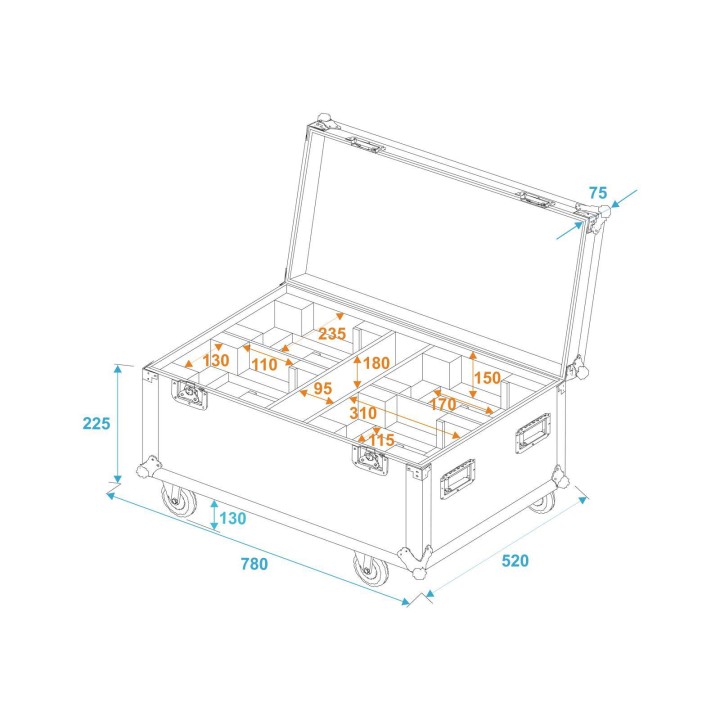 75

235

130

110

180

150

95

170

310

115

225

130

780

520