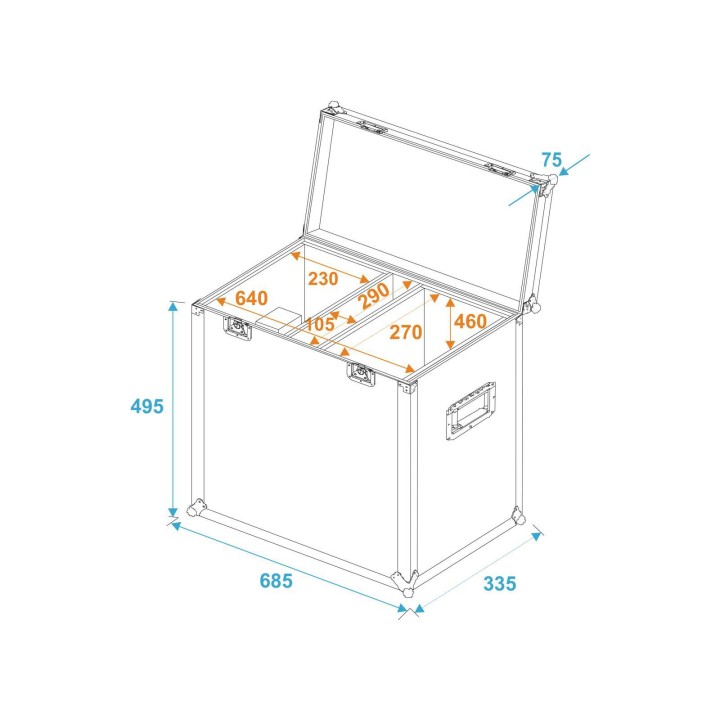 75

230

640

290

105

270

460

495

685

335