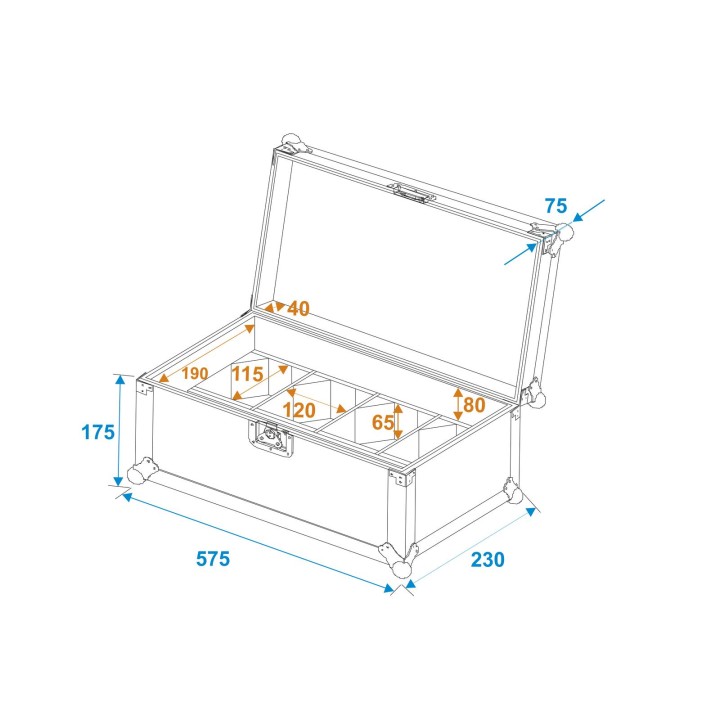 75
40
190
115
120
65
80
175
575
230