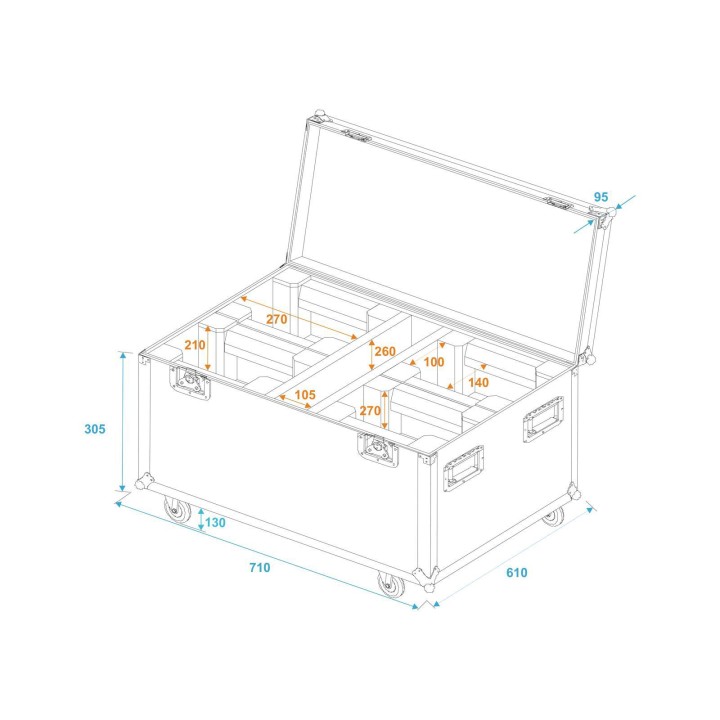 95

270

210

260

100

140

105

270

305

130

710

610