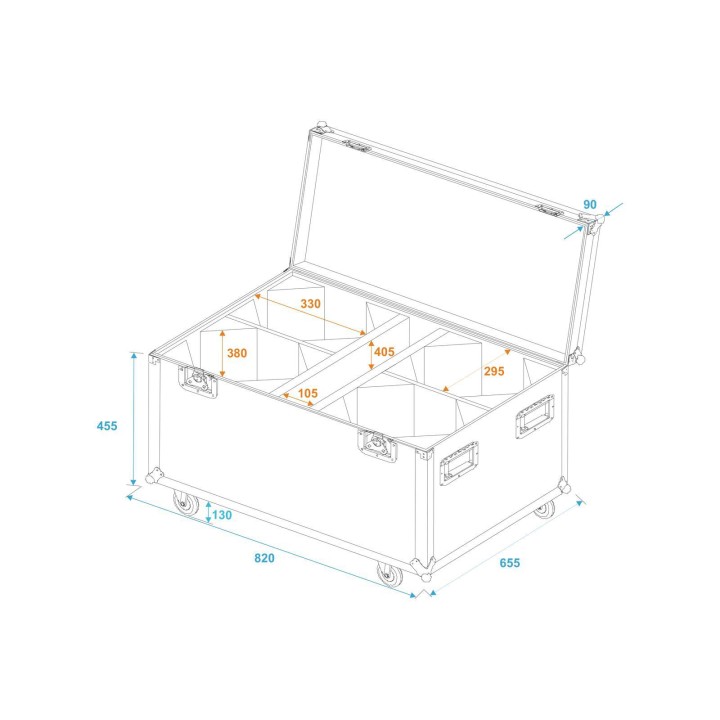 90
330
380
405
295
105
455
130
820
655